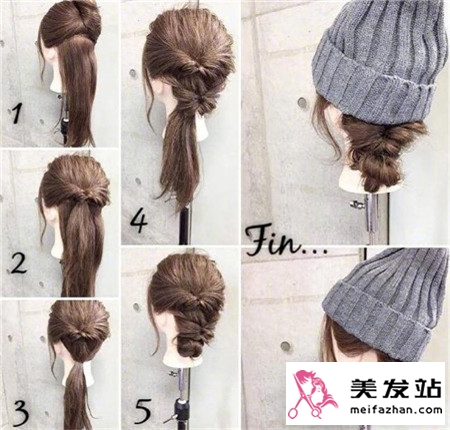 1

2

3

4

5

Fin...

美发站
meifazhan.com