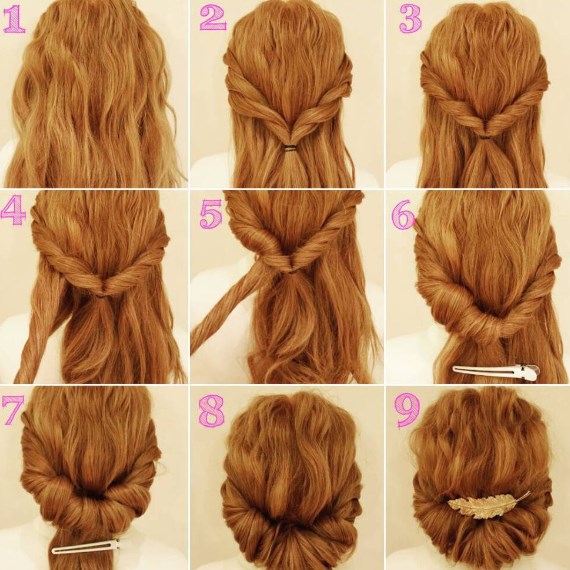 1
2
3
4
5
6
7
8
9