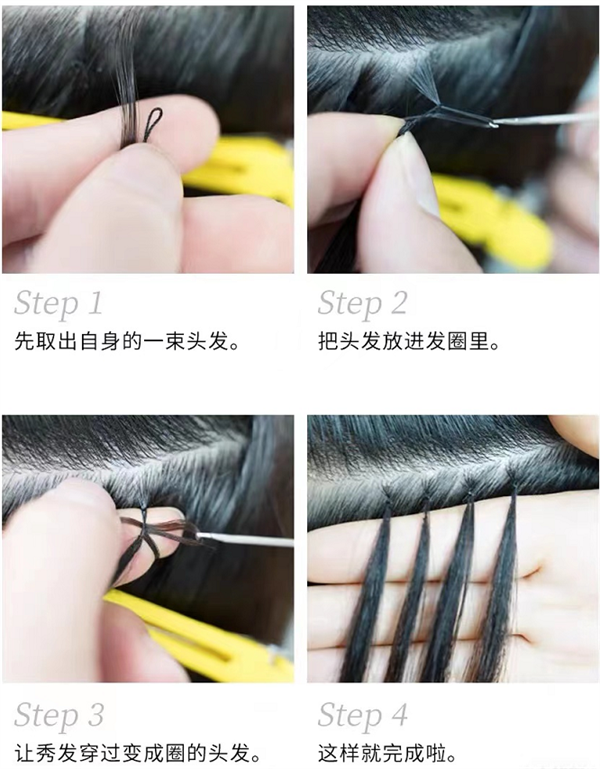 Step 1
先取出自身的一束头发。

Step 2
把头发放进发圈里。

Step 3
让秀发穿过变成圈的头发。

Step 4
这样就完成啦。