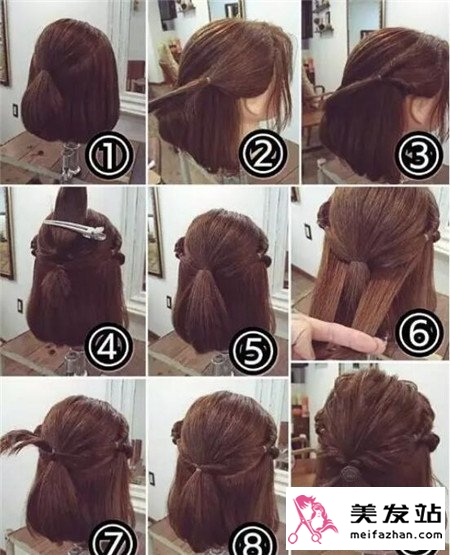 ①
②
③
④
⑤
⑥
⑦
⑧
美发站
meifazhan.com