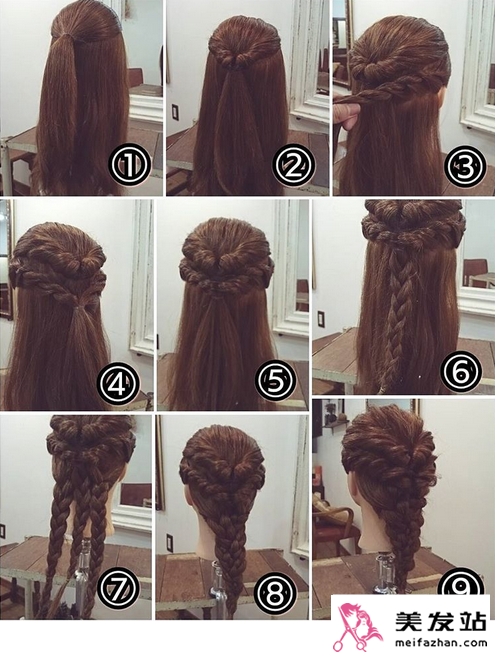 ①
②
③
④
⑤
⑥
⑦
⑧
⑨
美发站
meifazhan.com