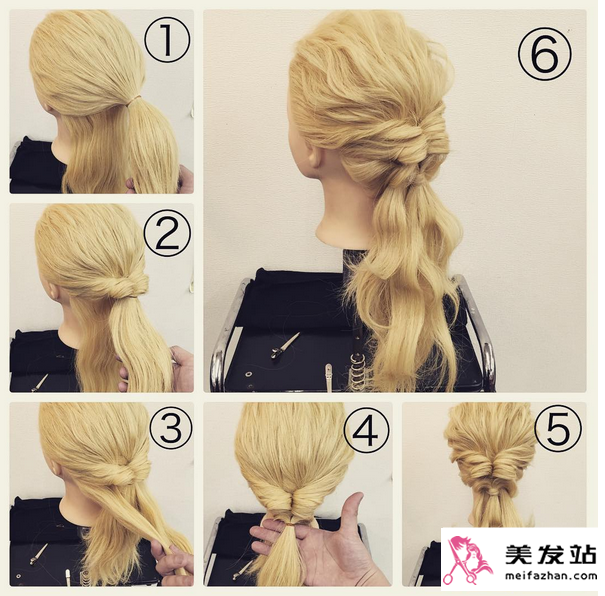 ①
⑥
②
③
④
⑤
美发站
meifazhan.com