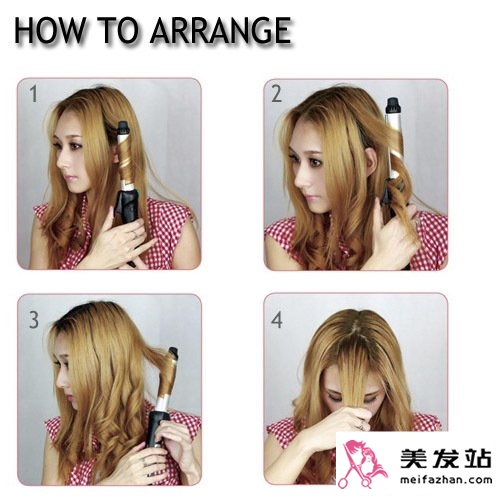 HOW TO ARRANGE

1

2

3

4

美发站
meifazhan.com