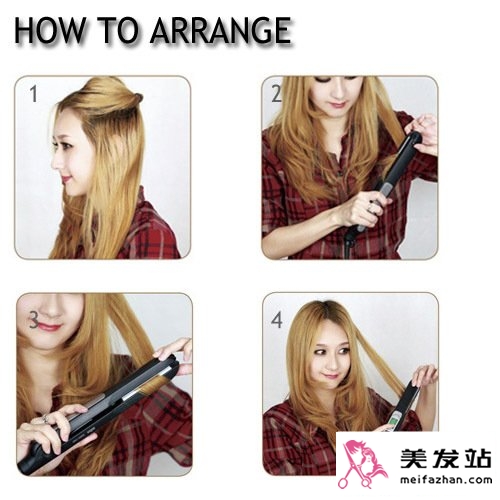 HOW TO ARRANGE

1

2

3

4

美发站
meifazhan.com